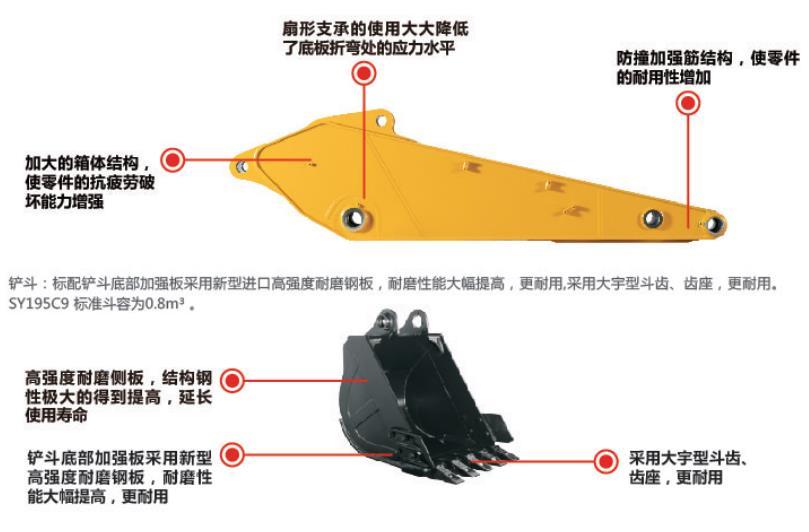 扇形支承的使用大大降低了底板折弯处的应力水平

防撞加强筋结构，使零件的耐用性增加

加大的箱体结构，使零件的抗疲劳破坏能力增强

铲斗：标配铲斗底部加强板采用新型进口高强度耐磨钢板，耐磨性能大幅提高，更耐用,采用大宇型斗齿、齿座，更耐用。SY195C9 标准斗容为0.8m³ 。

高强度耐磨侧板，结构钢性极大的得到提高，延长使用寿命

铲斗底部加强板采用新型高强度耐磨钢板，耐磨性能大幅提高，更耐用

采用大宇型斗齿、齿座，更耐用