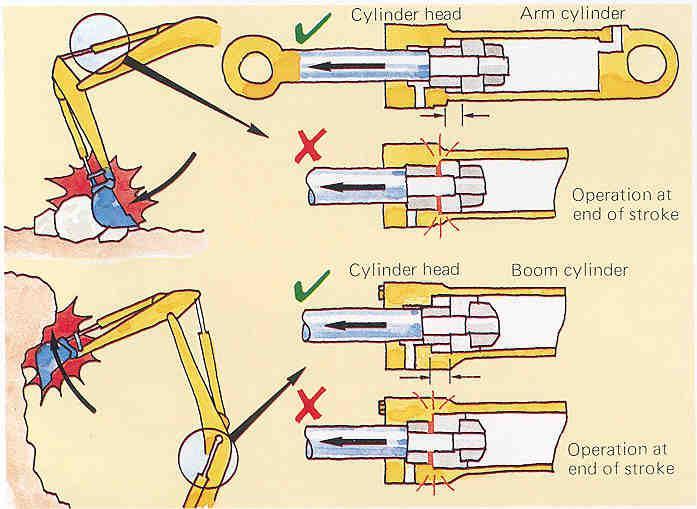 Cylinder head
Arm cylinder

Operation at end of stroke

Cylinder head
Boom cylinder

Operation at end of stroke