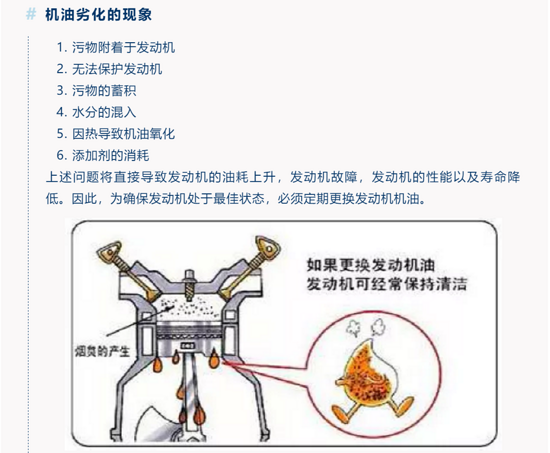 # 机油劣化的现象

1. 污物附着于发动机
2. 无法保护发动机
3. 污物的蓄积
4. 水分的混入
5. 因热导致机油氧化
6. 添加剂的消耗

上述问题将直接导致发动机的油耗上升，发动机故障，发动机的性能以及寿命降低。因此，为确保发动机处于最佳状态，必须定期更换发动机机油。

如果更换发动机油
发动机可经常保持清洁

烟炱的产生