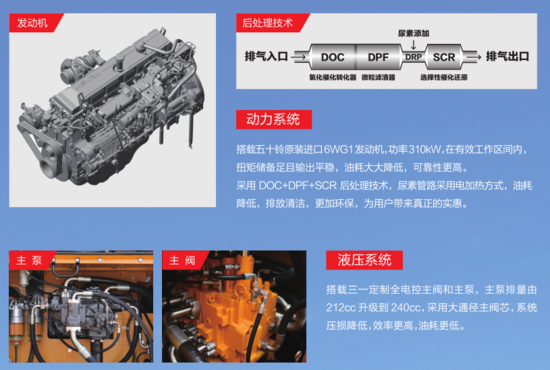 发动机

后处理技术

尿素添加

排气入口 DOC DPF DRP SCR 排气出口

氧化催化转化器 微粒滤清器 选择性催化还原

动力系统

搭载五十铃原装进口6WG1发动机，功率310kW，在有效工作区间内，扭矩储备足且输出平稳，油耗大大降低，可靠性更高。
采用 DOC+DPF+SCR 后处理技术，尿素管路采用电加热方式，油耗降低，排放清洁，更加环保，为用户带来真正的实惠。

主 泵

主 阀

液压系统

搭载三一定制全电控主阀和主泵，主泵排量由212cc 升级到 240cc，采用大通径主阀芯，系统压损降低，效率更高，油耗更低。