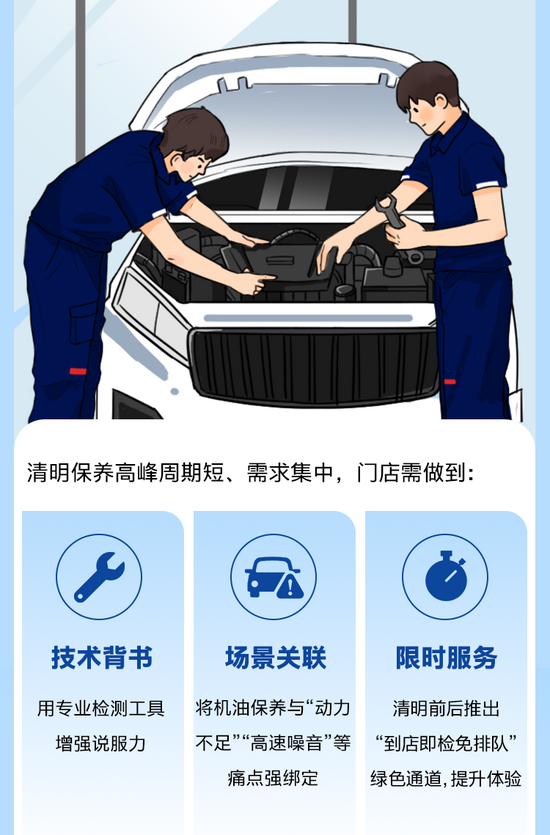 清明保养高峰周期短、需求集中，门店需做到：

技术背书

用专业检测工具增强说服力

场景关联

将机油保养与“动力不足”“高速噪音”等痛点强绑定

限时服务

清明前后推出“到店即检免排队”绿色通道，提升体验