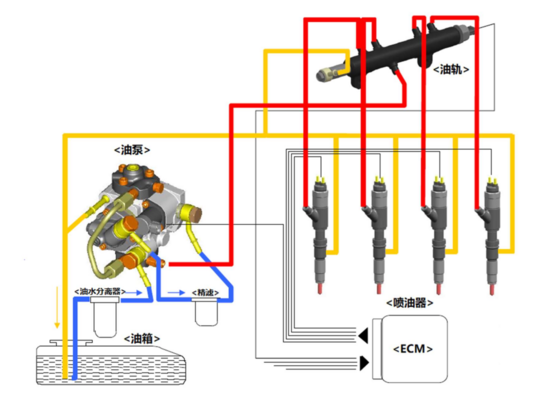 <油轨>

<油泵>

<油水分离器>

<精滤>

<油箱>

<喷油器>

<ECM>