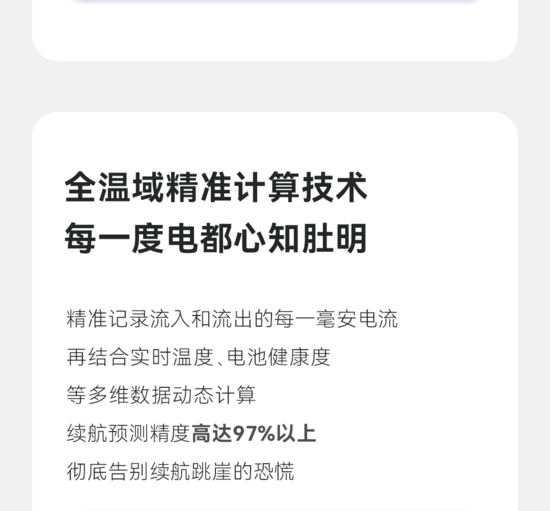 全温域精准计算技术
每一度电都心知肚明

精准记录流入和流出的每一毫安电流
再结合实时温度、电池健康度
等多维数据动态计算
续航预测精度高达97%以上
彻底告别续航跳崖的恐慌