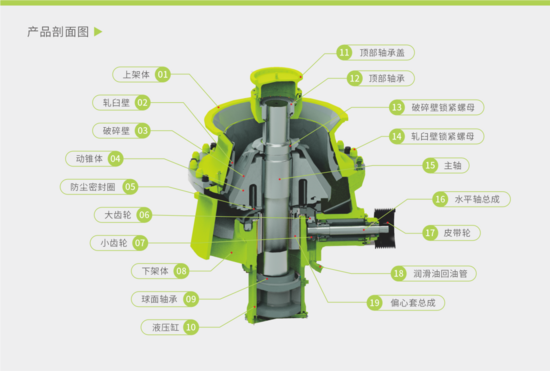 产品剖面图

上架体 01
轧臼壁 02
破碎壁 03
动锥体 04
防尘密封圈 05
大齿轮 06
小齿轮 07
下架体 08
球面轴承 09
液压缸 10

11 顶部轴承盖
12 顶部轴承
13 破碎壁锁紧螺母
14 轧臼壁锁紧螺母
15 主轴
16 水平轴总成
17 皮带轮
18 润滑油回油管
19 偏心套总成