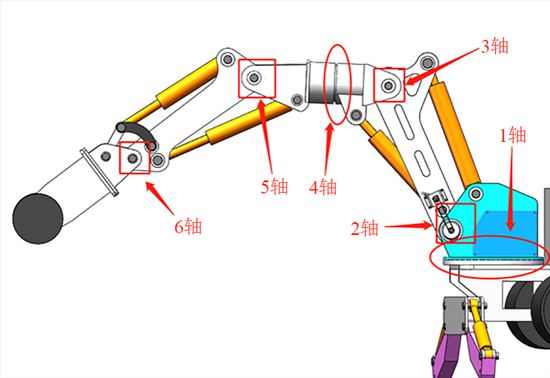 3轴

1轴

5轴

4轴

6轴

2轴