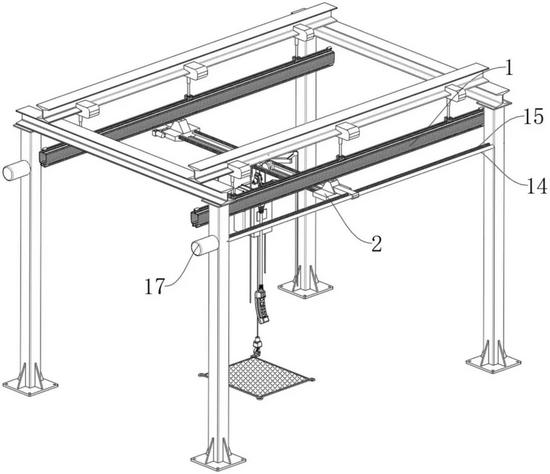 1
15
14
2
17