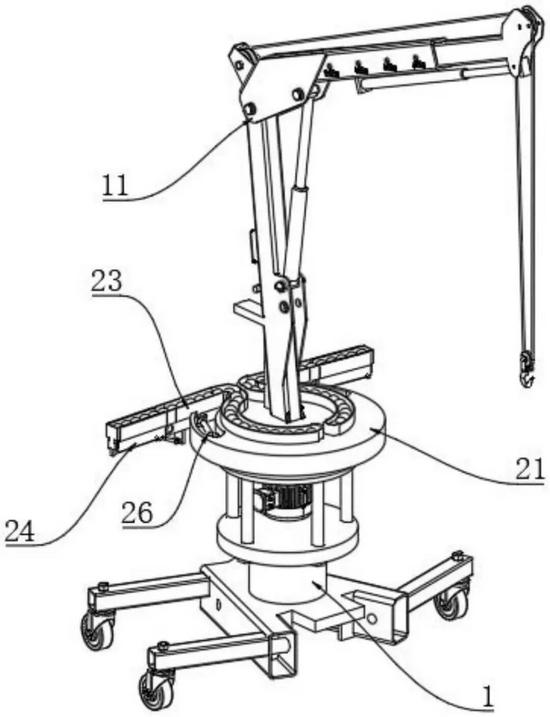 11

23

21

26

24

1