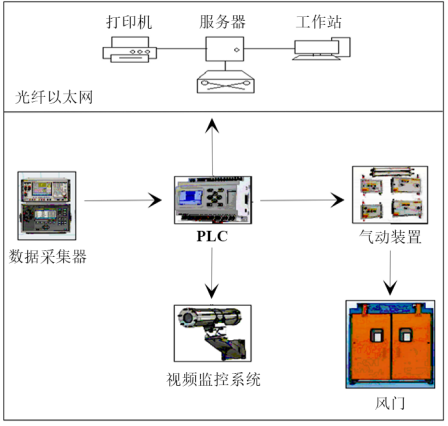 打印机
服务器
工作站
光纤以太网
数据采集器
PLC
气动装置
视频监控系统
风门