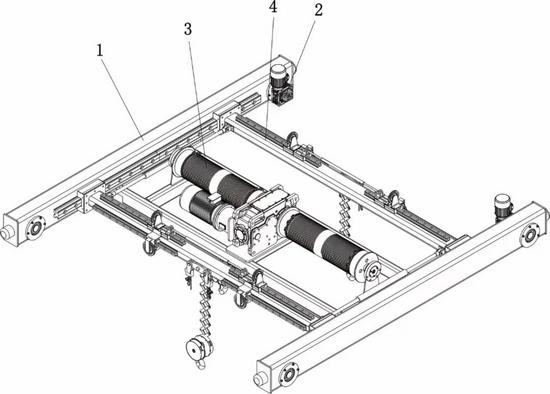 1
3
4
2