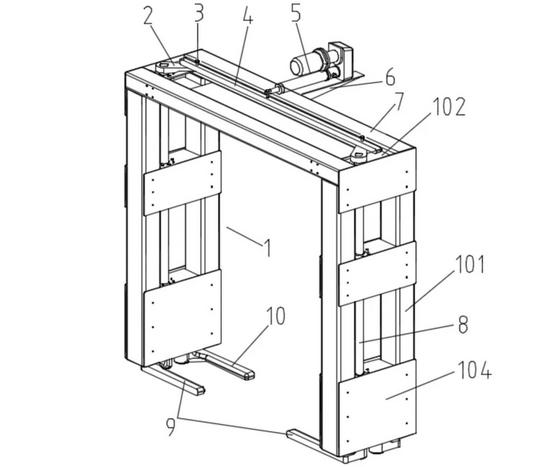 2
3
4
5
6
7
102
1
101
10
8
104
9