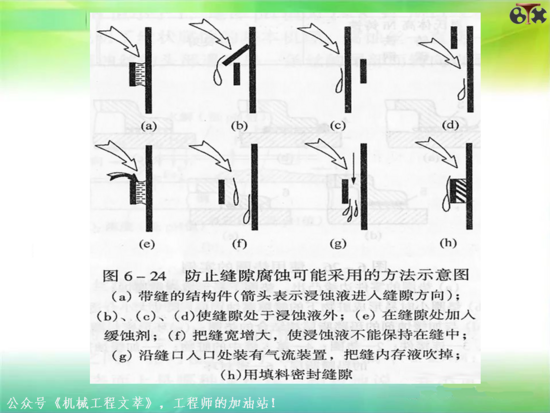 (a) (b) (c) (d)

(e) (f) (g) (h)

图 6－24　防止缝隙腐蚀可能采用的方法示意图

(a) 带缝的结构件(箭头表示浸蚀液进入缝隙方向)；(b)、(c)、(d)使缝隙处于浸蚀液外；(e) 在缝隙处加入缓蚀剂；(f) 把缝宽增大，使浸蚀液不能保持在缝中；(g) 沿缝口入口处装有气流装置，把缝内存液吹掉；(h)用填料密封缝隙

公众号《机械工程文萃》，工程师的加油站！