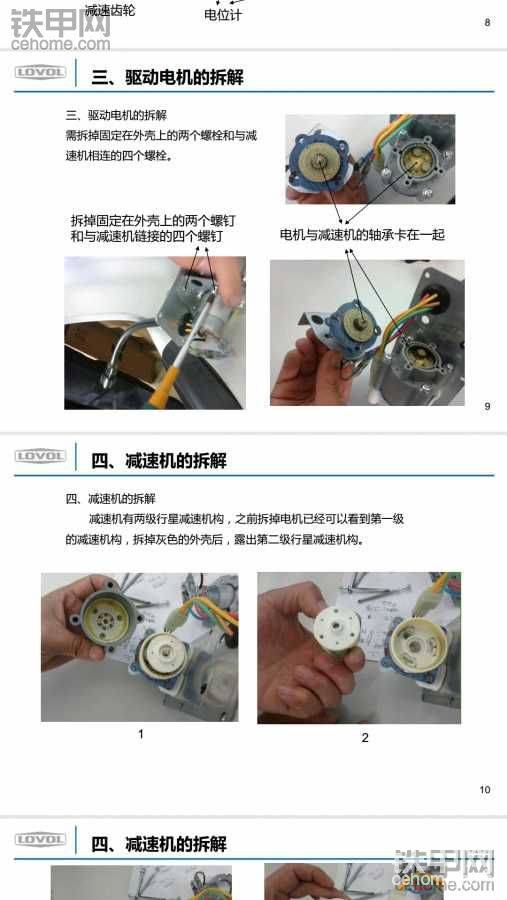 铁甲网
cehome.com

减速齿轮

电位计

8

LOVOL

三、驱动电机的拆解

三、驱动电机的拆解

需拆掉固定在外壳上的两个螺栓和与减速机相连的四个螺栓。

拆掉固定在外壳上的两个螺钉和与减速机链接的四个螺钉

电机与减速机的轴承卡在一起

9

LOVOL

四、减速机的拆解

四、减速机的拆解

减速机有两级行星减速机构，之前拆掉电机已经可以看到第一级的减速机构，拆掉灰色的外壳后，露出第二级行星减速机构。

1

2

10

LOVOL

四、减速机的拆解

铁甲网
cehome.com