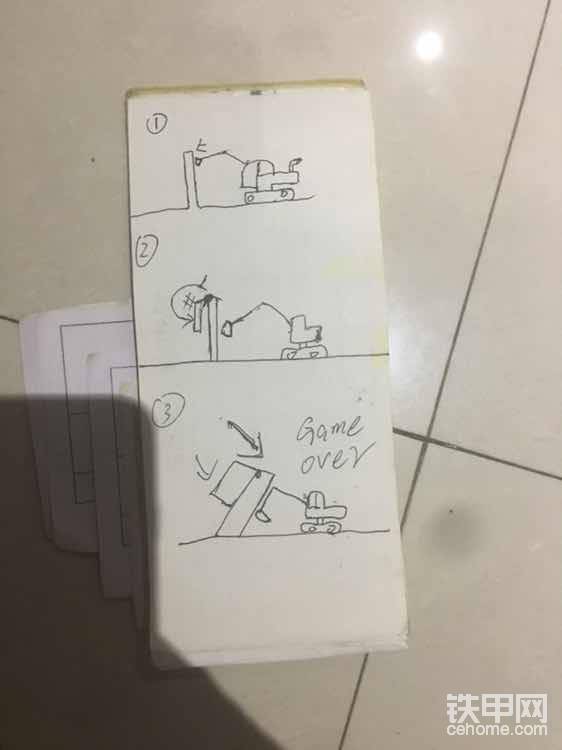 ①

②

③

Game over

铁甲网
cehome.com