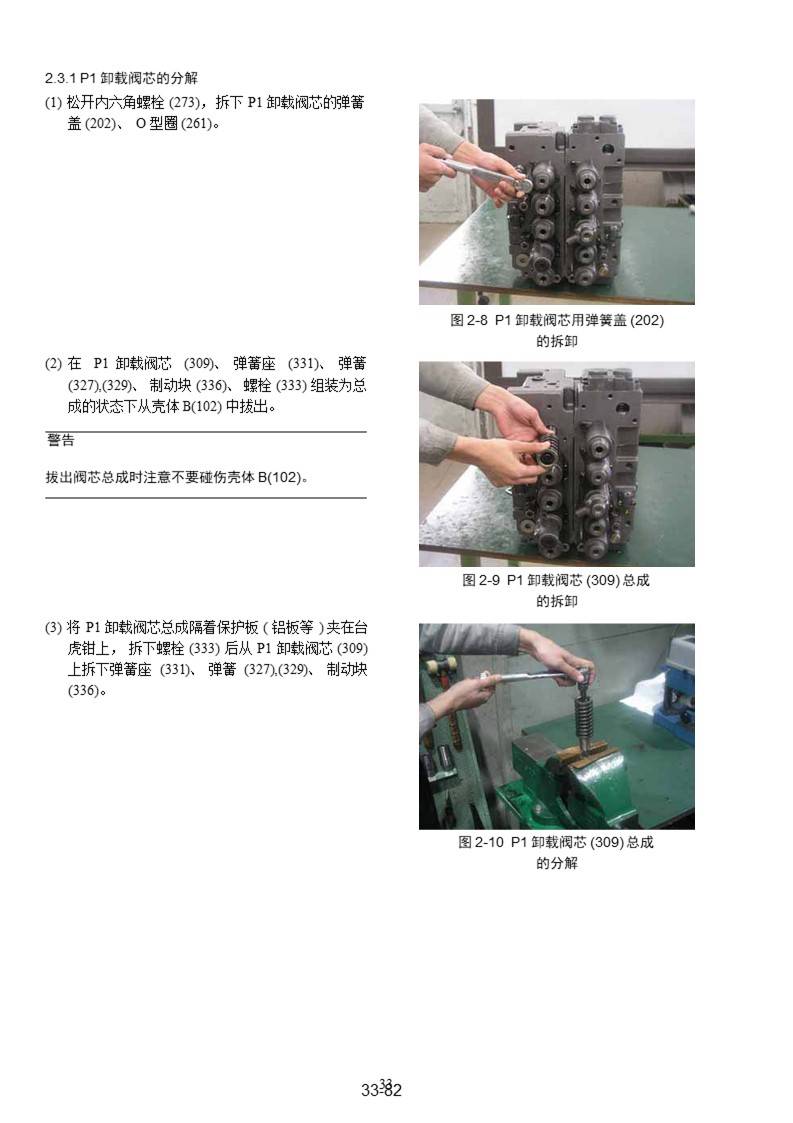 2.3.1 P1 卸载阀芯的分解

(1) 松开内六角螺栓 (273)，拆下 P1 卸载阀芯的弹簧盖 (202)、 O 型圈 (261)。

图 2-8 P1 卸载阀芯用弹簧盖 (202) 的拆卸

(2) 在 P1 卸载阀芯 (309)、 弹簧座 (331)、 弹簧 (327),(329)、 制动块 (336)、 螺栓 (333) 组装为总成的状态下从壳体 B(102) 中拔出。

警告

拔出阀芯总成时注意不要碰伤壳体 B(102)。

图 2-9 P1 卸载阀芯 (309) 总成的拆卸

(3) 将 P1 卸载阀芯总成隔着保护板 ( 铝板等 ) 夹在台虎钳上， 拆下螺栓 (333) 后从 P1 卸载阀芯 (309) 上拆下弹簧座 (331)、 弹簧 (327),(329)、 制动块 (336)。

图 2-10 P1 卸载阀芯 (309) 总成的分解

33
33-82