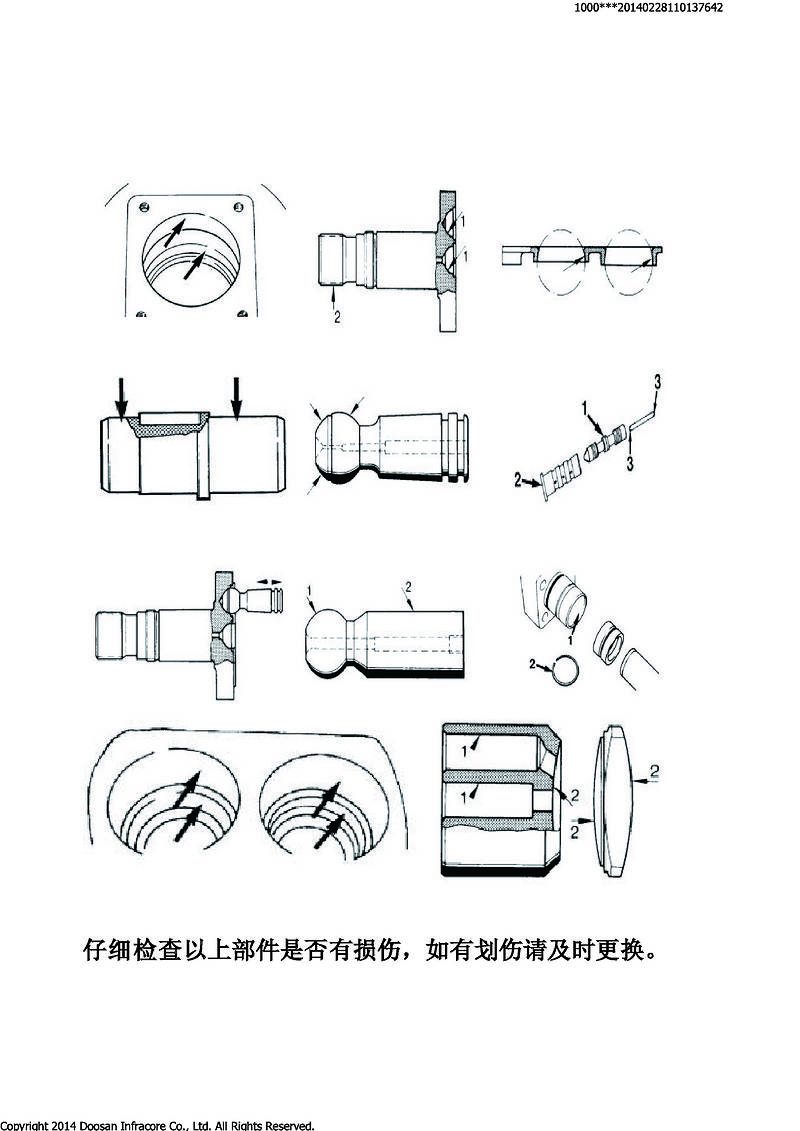 1000***20140228110137642

1
1
2

3
1
3
2

1
2
1
2

1
1
2
2
2

仔细检查以上部件是否有损伤，如有划伤请及时更换。

Copyright 2014 Doosan Infracore Co., Ltd. All Rights Reserved.