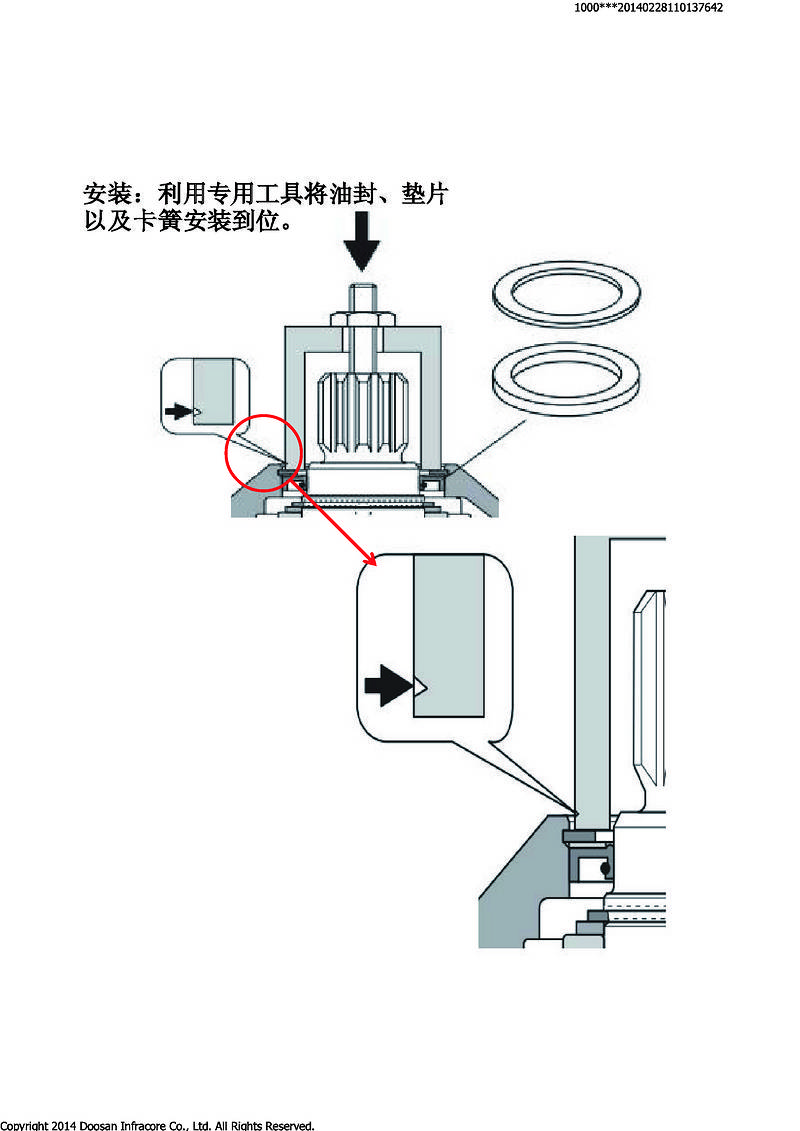 1000***20140228110137642

安装：利用专用工具将油封、垫片以及卡簧安装到位。

Copyright 2014 Doosan Infracore Co., Ltd. All Rights Reserved.