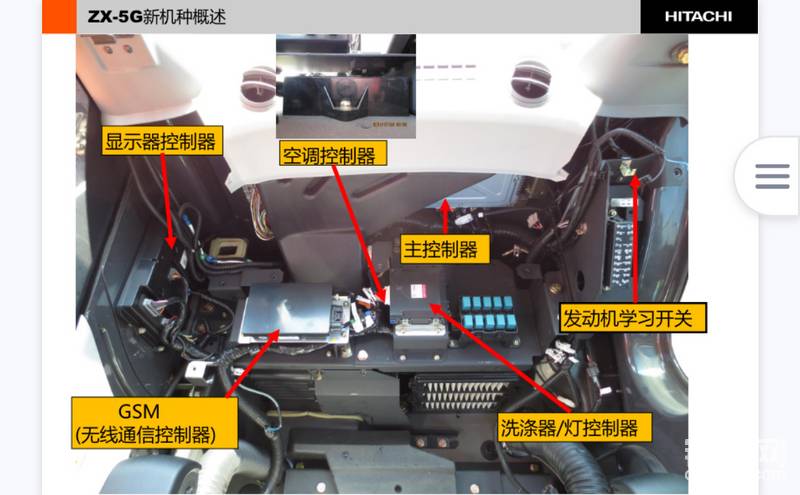 ZX-5G新机种概述

HITACHI

显示器控制器

空调控制器

主控制器

发动机学习开关

GSM
(无线通信控制器)

洗涤器/灯控制器