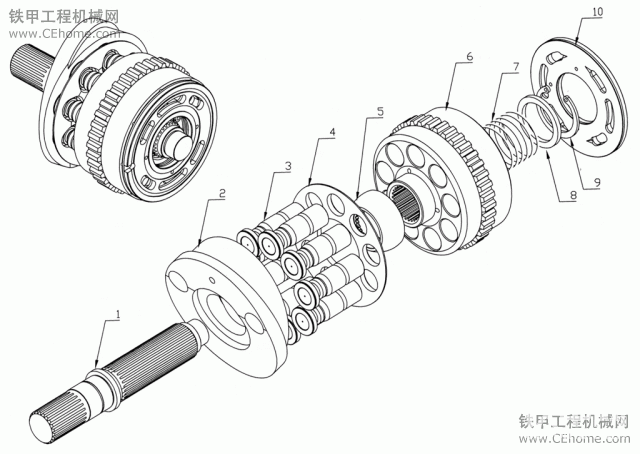 铁甲工程机械网
www.CEhome.com

10
6
7
5
4
3
2
9
8
1

铁甲工程机械网
www.CEhome.com