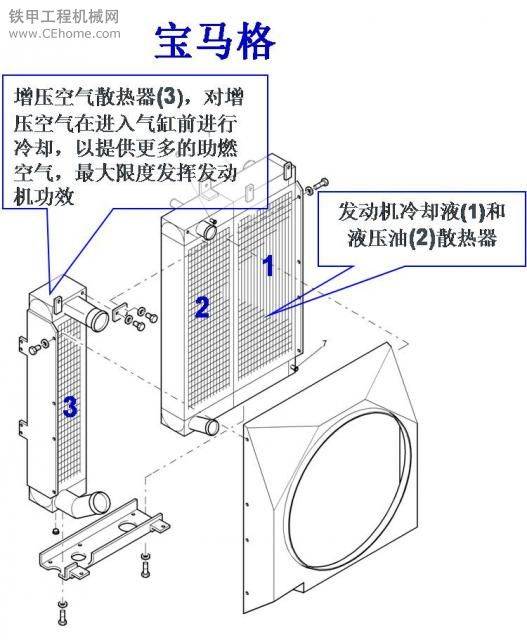 铁甲工程机械网
www.CEhome.com

宝马格

增压空气散热器(3)，对增压空气在进入气缸前进行冷却，以提供更多的助燃空气，最大限度发挥发动机功效

发动机冷却液(1)和液压油(2)散热器

1

2

3